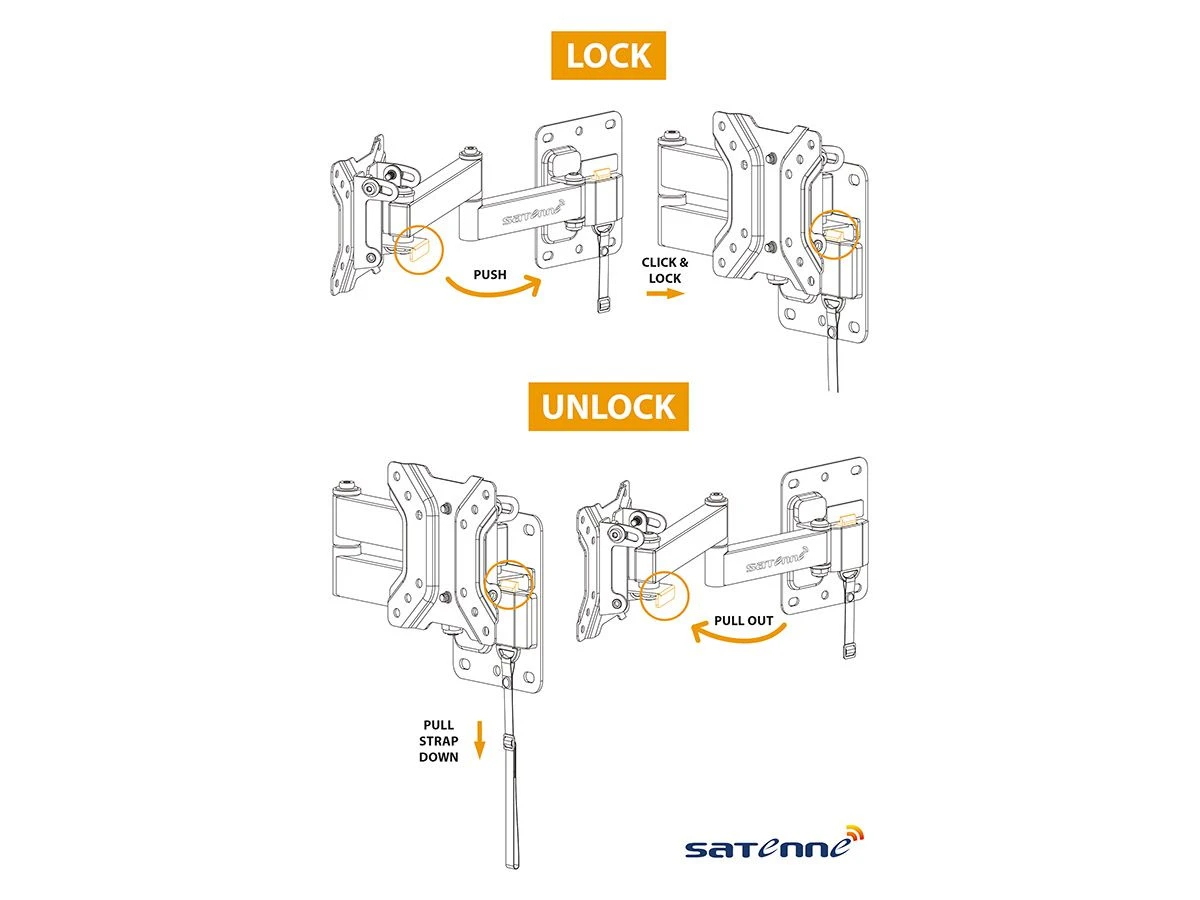 LOCK

satenne

PUSH

CLICK & LOCK

UNLOCK

satenne

PULL OUT

PULL STRAP DOWN

satenne